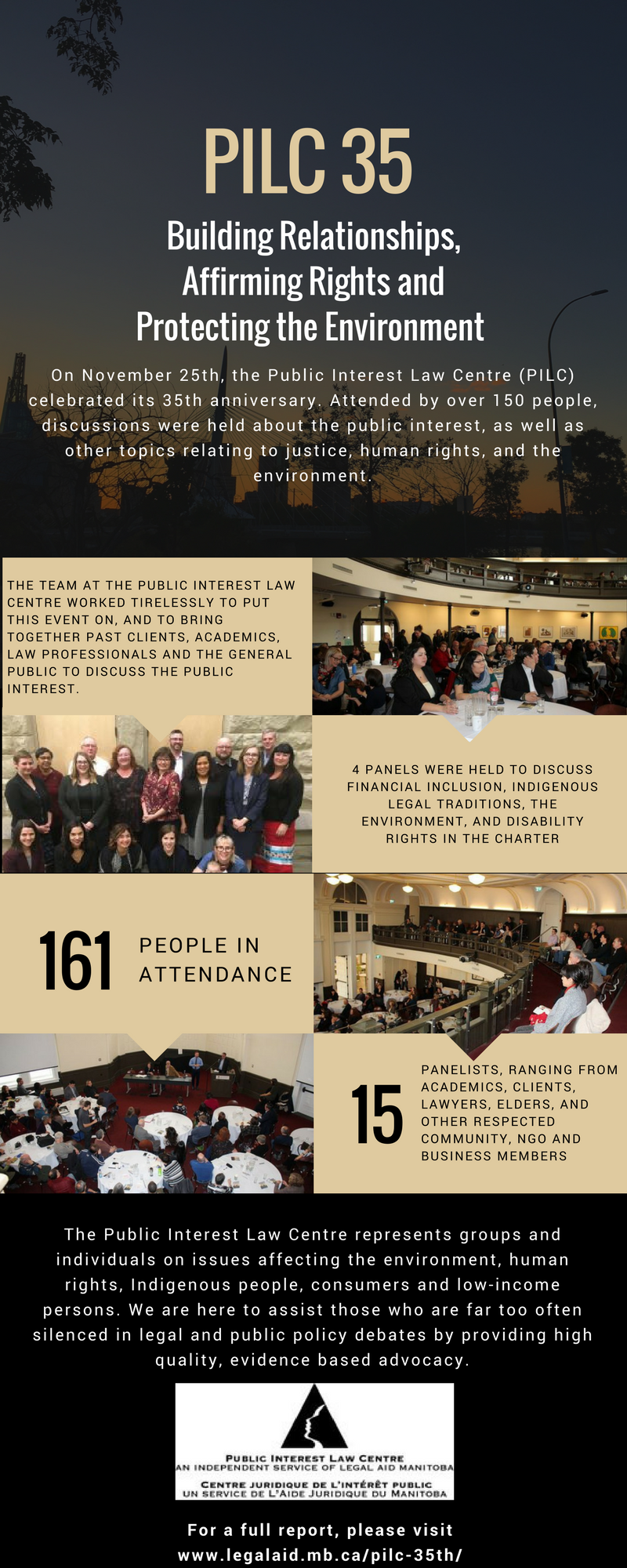 PILC 35

Building Relationships, Affirming Rights and Protecting the Environment

On November 25th, the Public Interest Law Centre (PILC) celebrated its 35th anniversary. Attended by over 150 people, discussions were held about the public interest, as well as other topics relating to justice, human rights, and the environment.

THE TEAM AT THE PUBLIC INTEREST LAW CENTRE WORKED TIRELESSLY TO PUT THIS EVENT ON, AND TO BRING TOGETHER PAST CLIENTS, ACADEMICS, LAW PROFESSIONALS AND THE GENERAL PUBLIC TO DISCUSS THE PUBLIC INTEREST.

4 PANELS WERE HELD TO DISCUSS FINANCIAL INCLUSION, INDIGENOUS LEGAL TRADITIONS, THE ENVIRONMENT, AND DISABILITY RIGHTS IN THE CHARTER

161 PEOPLE IN ATTENDANCE

15 PANELISTS, RANGING FROM ACADEMICS, CLIENTS, LAWYERS, ELDERS, AND OTHER RESPECTED COMMUNITY, NGO AND BUSINESS MEMBERS

The Public Interest Law Centre represents groups and individuals on issues affecting the environment, human rights, Indigenous people, consumers and low-income persons. We are here to assist those who are far too often silenced in legal and public policy debates by providing high quality, evidence based advocacy.

PUBLIC INTEREST LAW CENTRE
AN INDEPENDENT SERVICE OF LEGAL AID MANITOBA
CENTRE JURIDIQUE DE L'INTÉRÊT PUBLIC
UN SERVICE DE L'AIDE JURIDIQUE DU MANITOBA

For a full report, please visit www.legalaid.mb.ca/pilc-35th/